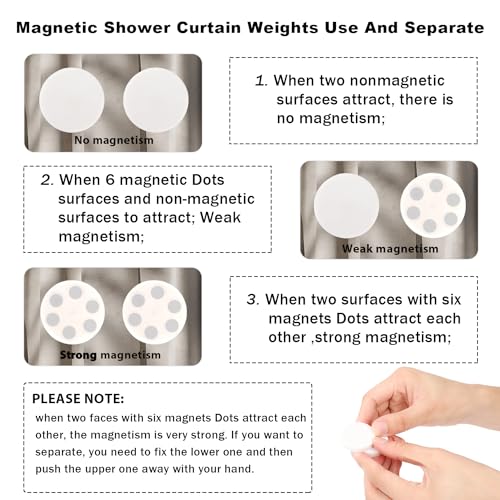 Magnetic Shower Curtain Weights Use And Separate

No magnetism

1. When two nonmagnetic surfaces attract, there is no magnetism;

2. When 6 magnetic Dots surfaces and non-magnetic surfaces to attract; Weak magnetism;

Weak magnetism

Strong magnetism

3. When two surfaces with six magnets Dots attract each other ,strong magnetism;

PLEASE NOTE:
when two faces with six magnets Dots attract each other, the magnetism is very strong. If you want to separate, you need to fix the lower one and then push the upper one away with your hand.