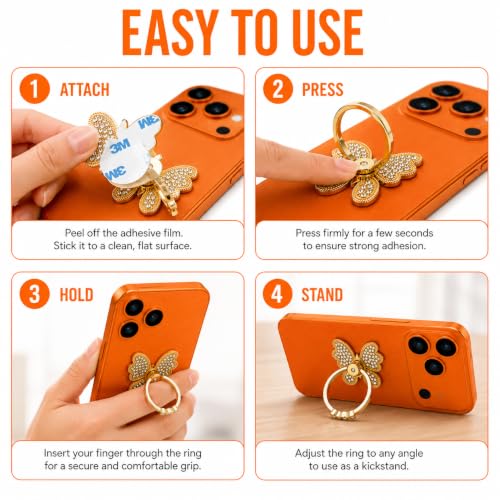 EASY TO USE

1 ATTACH

3M

3M

3M

Peel off the adhesive film.
Stick it to a clean, flat surface.

2 PRESS

Press firmly for a few seconds
to ensure strong adhesion.

3 HOLD

Insert your finger through the ring
for a secure and comfortable grip.

4 STAND

Adjust the ring to any angle
to use as a kickstand.