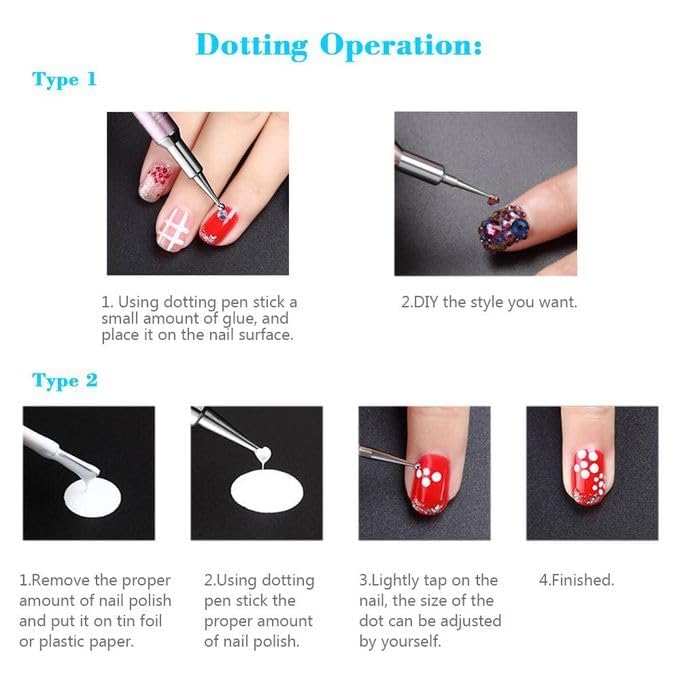 Dotting Operation:

Type 1

1. Using dotting pen stick a small amount of glue, and place it on the nail surface.

2.DIY the style you want.

Type 2

1.Remove the proper amount of nail polish and put it on tin foil or plastic paper.

2.Using dotting pen stick the proper amount of nail polish.

3.Lightly tap on the nail, the size of the dot can be adjusted by yourself.

4.Finished.