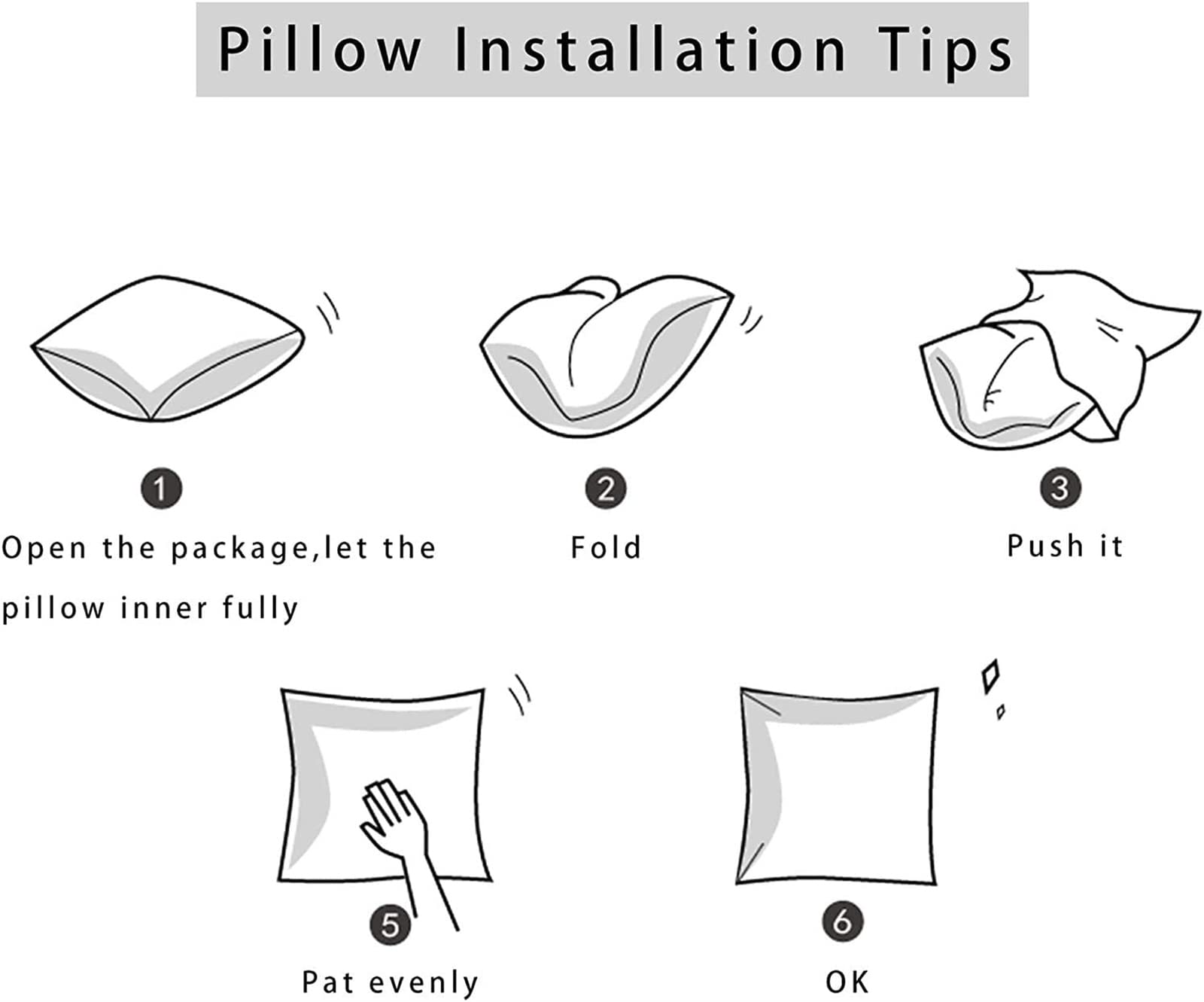 Pillow Installation Tips

1

Open the package,let the pillow inner fully

2

Fold

3

Push it

5

Pat evenly

6

OK