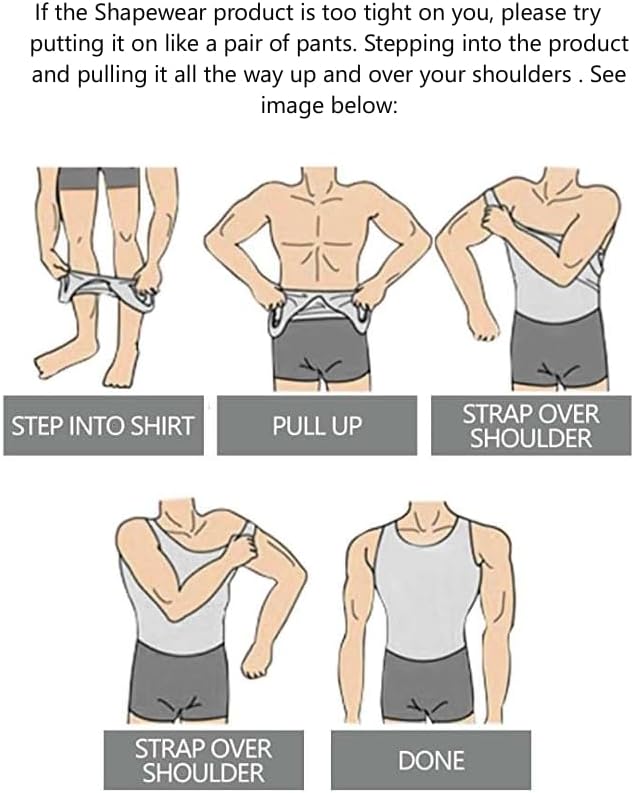 If the Shapewear product is too tight on you, please try putting it on like a pair of pants. Stepping into the product and pulling it all the way up and over your shoulders . See image below:

STEP INTO SHIRT

PULL UP

STRAP OVER SHOULDER

STRAP OVER SHOULDER

DONE