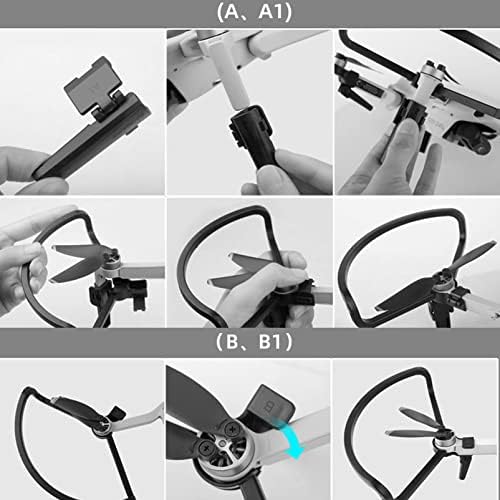 (A、A1)

(B、B1)