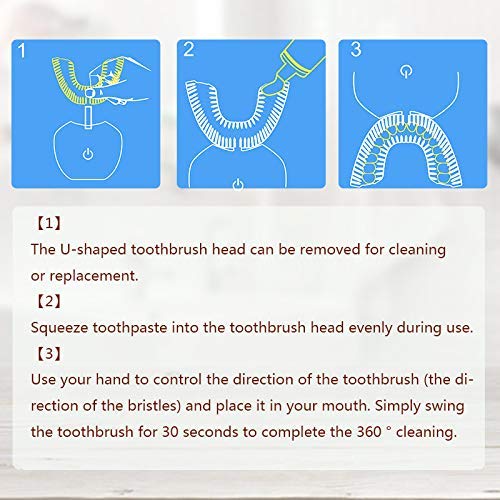 1

2

3

【1】
The U-shaped toothbrush head can be removed for cleaning or replacement.

【2】
Squeeze toothpaste into the toothbrush head evenly during use.

【3】
Use your hand to control the direction of the toothbrush (the direction of the bristles) and place it in your mouth. Simply swing the toothbrush for 30 seconds to complete the 360 ° cleaning.