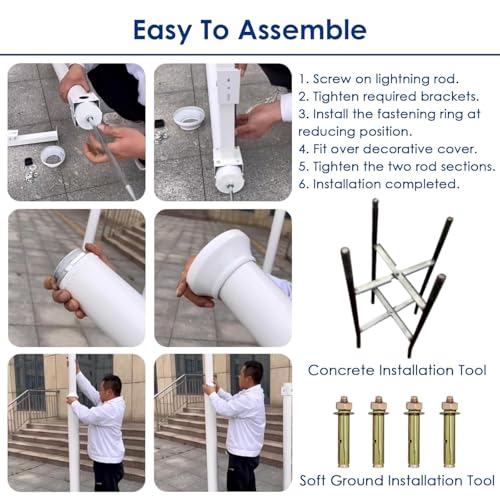 Easy To Assemble

1. Screw on lightning rod.
2. Tighten required brackets.
3. Install the fastening ring at reducing position.
4. Fit over decorative cover.
5. Tighten the two rod sections.
6. Installation completed.

Concrete Installation Tool

Soft Ground Installation Tool