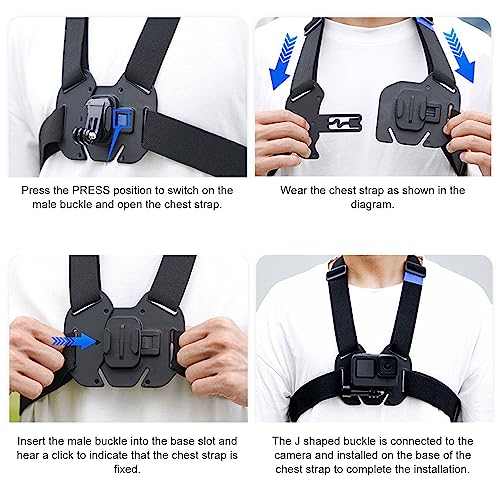 Press the PRESS position to switch on the male buckle and open the chest strap.

Wear the chest strap as shown in the diagram.

Insert the male buckle into the base slot and hear a click to indicate that the chest strap is fixed.

The J shaped buckle is connected to the camera and installed on the base of the chest strap to complete the installation.