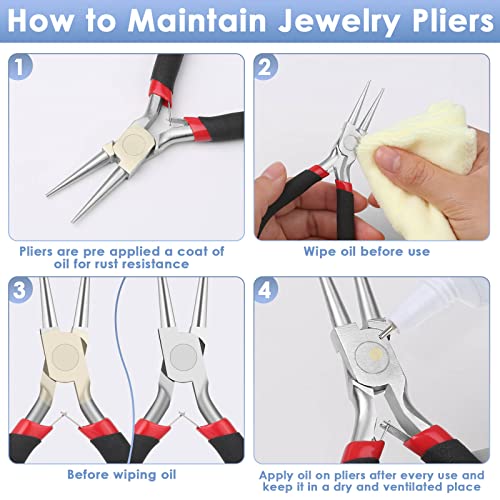 How to Maintain Jewelry Pliers

1

Pliers are pre applied a coat of oil for rust resistance

2

Wipe oil before use

3

Before wiping oil

4

Apply oil on pliers after every use and keep it in a dry and ventilated place