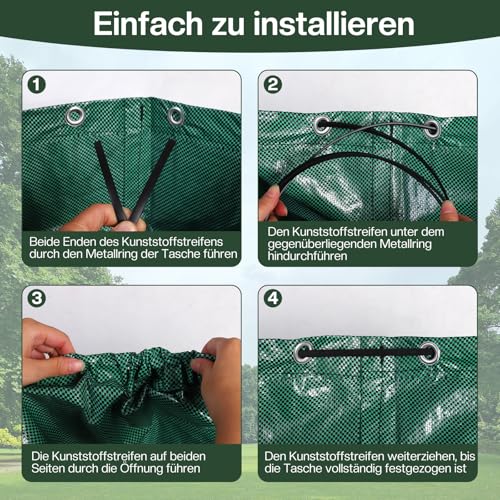 Einfach zu installieren

1

Beide Enden des Kunststoffstreifens durch den Metallring der Tasche führen

2

Den Kunststoffstreifen unter dem gegenüberliegenden Metallring hindurchführen

3

Die Kunststoffstreifen auf beiden Seiten durch die Öffnung führen

4

Den Kunststoffstreifen weiterziehen, bis die Tasche vollständig festgezogen ist