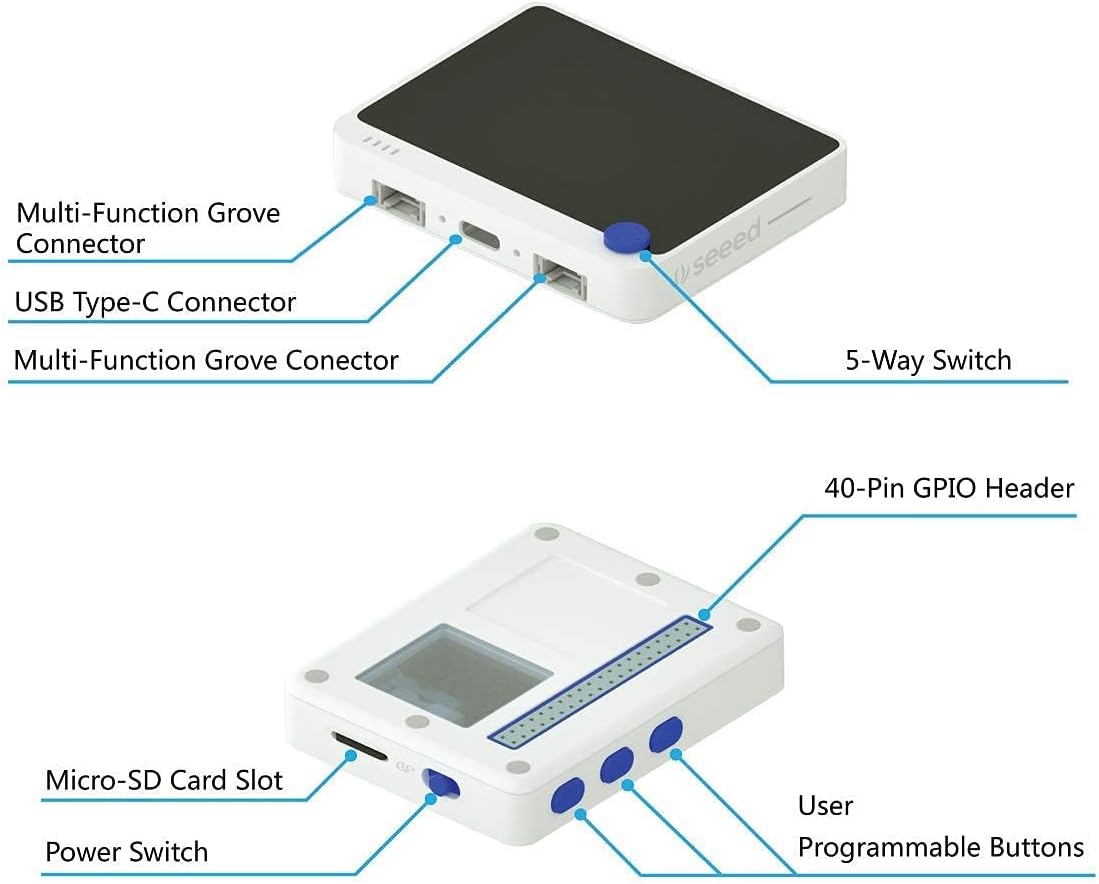 Multi-Function Grove Connector

USB Type-C Connector

Multi-Function Grove Conector

seeed

5-Way Switch

40-Pin GPIO Header

Micro-SD Card Slot

Power Switch

User Programmable Buttons