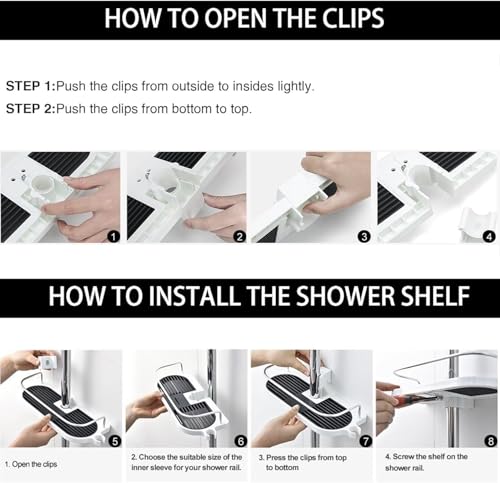 HOW TO OPEN THE CLIPS

STEP 1:Push the clips from outside to insides lightly.

STEP 2:Push the clips from bottom to top.

1 2 3 4

HOW TO INSTALL THE SHOWER SHELF

5 6 7 8

1. Open the clips

2. Choose the suitable size of the inner sleeve for your shower rail.

3. Press the clips from top to bottom

4. Screw the shelf on the shower rail.