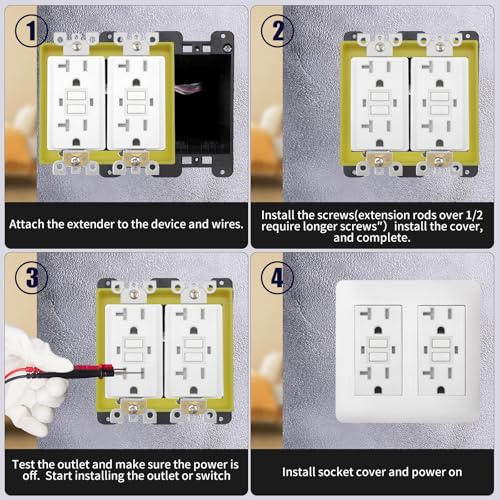 1

Attach the extender to the device and wires.

2

Install the screws(extension rods over 1/2 require longer screws") install the cover, and complete.

3

Test the outlet and make sure the power is off. Start installing the outlet or switch

4

Install socket cover and power on