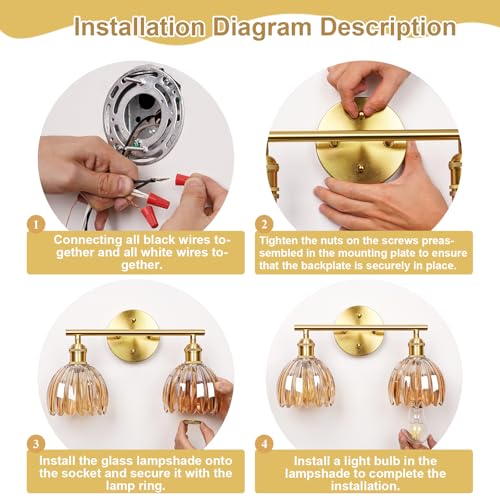 Installation Diagram Description

1

Connecting all black wires together and all white wires together.

2

Tighten the nuts on the screws preassembled in the mounting plate to ensure that the backplate is securely in place.

3

Install the glass lampshade onto the socket and secure it with the lamp ring.

4

Install a light bulb in the lampshade to complete the installation.