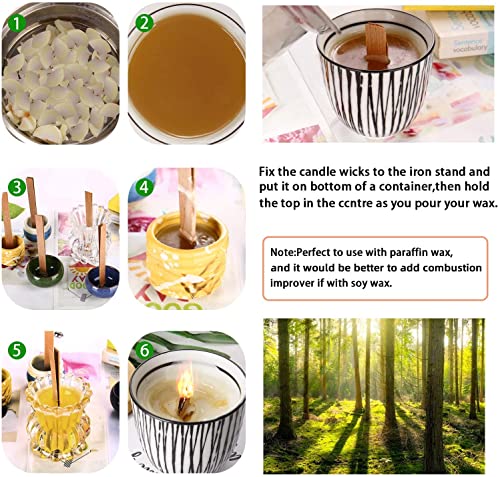 1

2

Sentence vocabulary

3

4

Fix the candle wicks to the iron stand and put it on bottom of a container,then hold the top in the ccntre as you pour your wax.

Note:Perfect to use with paraffin wax, and it would be better to add combustion improver if with soy wax.

5

6