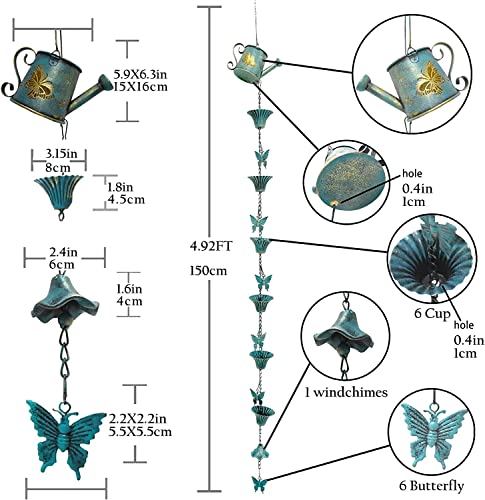 5.9X6.3in
15X16cm

3.15in
8cm

1.8in
4.5cm

2.4in
6cm

1.6in
4cm

2.2X2.2in
5.5X5.5cm

4.92FT
150cm

hole
0.4in
1cm

6 Cup

hole
0.4in
1cm

1 windchimes

6 Butterfly