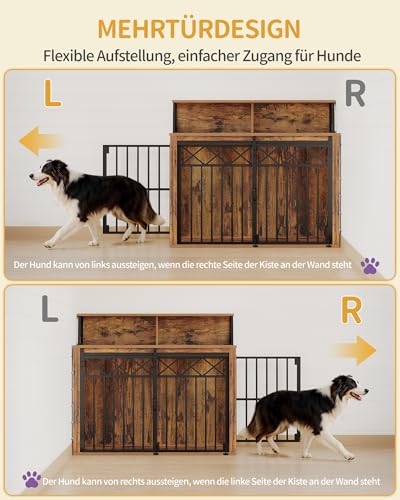 MEHRTÜRDESIGN

Flexible Aufstellung, einfacher Zugang für Hunde

L

R

Der Hund kann von links aussteigen, wenn die rechte Seite der Kiste an der Wand steht

L

R

Der Hund kann von rechts aussteigen, wenn die linke Seite der Kiste an der Wand steht