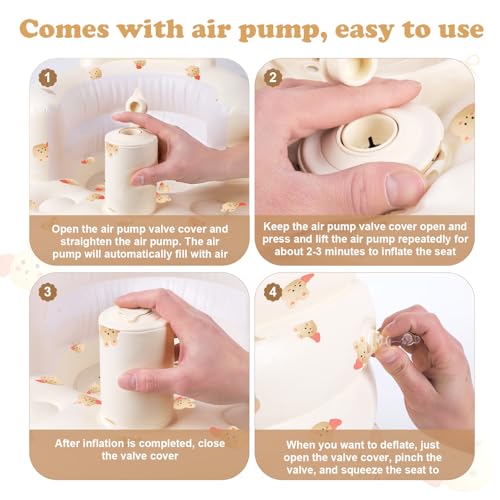 Comes with air pump, easy to use

1

Open the air pump valve cover and straighten the air pump. The air pump will automatically fill with air

2

Keep the air pump valve cover open and press and lift the air pump repeatedly for about 2-3 minutes to inflate the seat

3

After inflation is completed, close the valve cover

4

When you want to deflate, just open the valve cover, pinch the valve, and squeeze the seat to