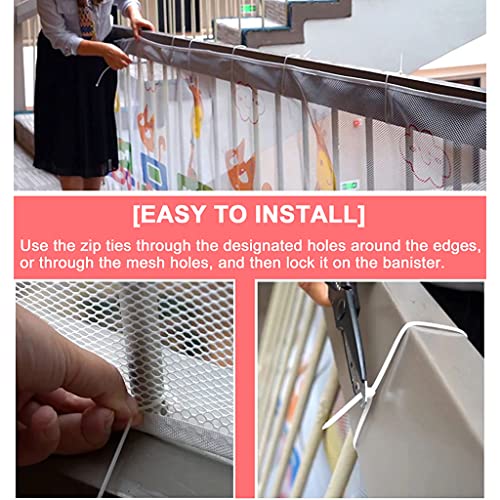 [EASY TO INSTALL]

Use the zip ties through the designated holes around the edges, or through the mesh holes, and then lock it on the banister.