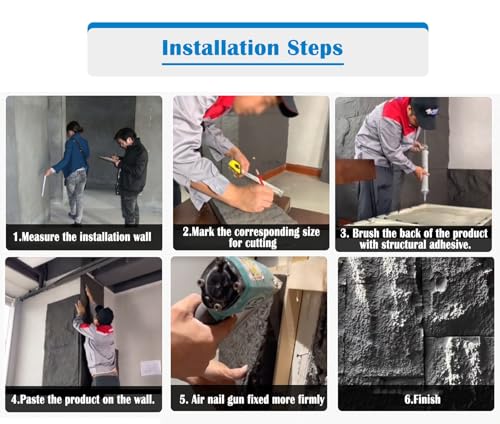 Installation Steps

1.Measure the installation wall

2.Mark the corresponding size for cutting

3. Brush the back of the product with structural adhesive.

4.Paste the product on the wall.

5. Air nail gun fixed more firmly

6.Finish