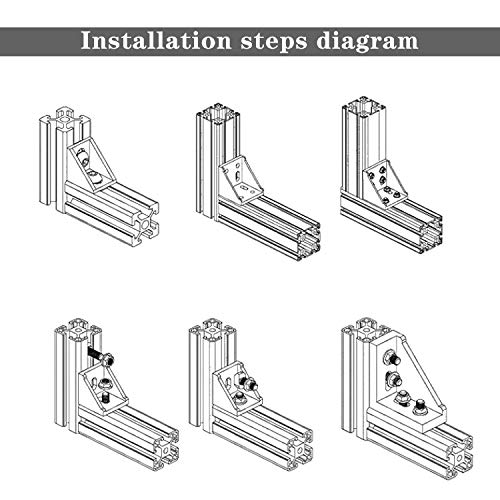 Installation steps diagram