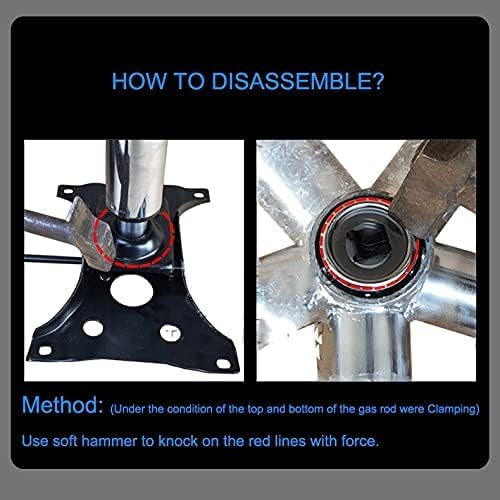 HOW TO DISASSEMBLE?

Method: (Under the condition of the top and bottom of the gas rod were Clamping)

Use soft hammer to knock on the red lines with force.