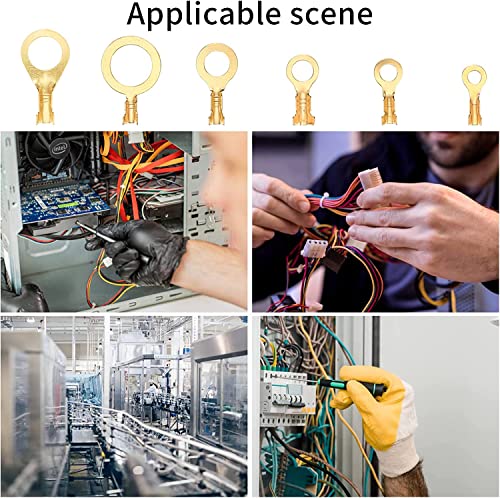 Applicable scene

intel