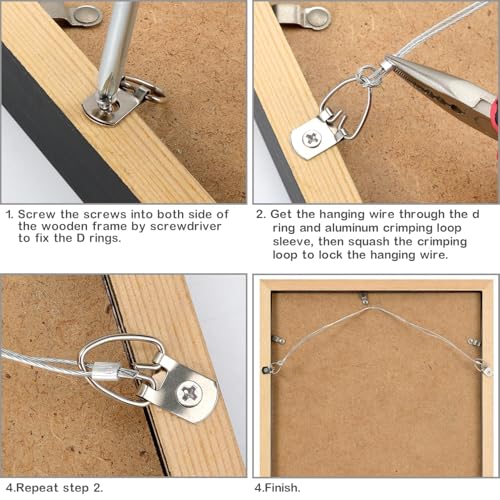 1. Screw the screws into both side of the wooden frame by screwdriver to fix the D rings.

2. Get the hanging wire through the d ring and aluminum crimping loop sleeve, then squash the crimping loop to lock the hanging wire.

4.Repeat step 2.

4.Finish.