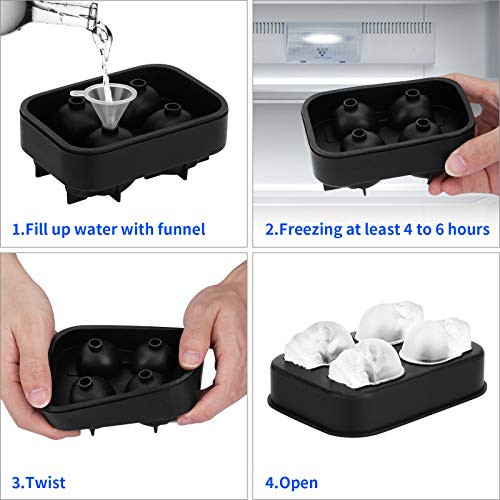 1.Fill up water with funnel

2.Freezing at least 4 to 6 hours

3.Twist

4.Open