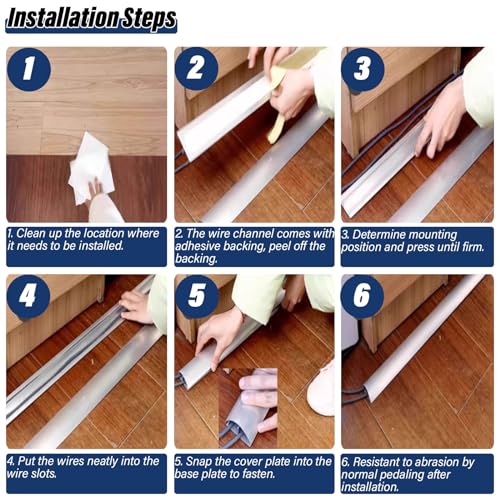 Installation Steps

1

1. Clean up the location where it needs to be installed.

2

2. The wire channel comes with adhesive backing, peel off the backing.

3

3. Determine mounting position and press until firm.

4

4. Put the wires neatly into the wire slots.

5

5. Snap the cover plate into the base plate to fasten.

6

6. Resistant to abrasion by normal pedaling after installation.