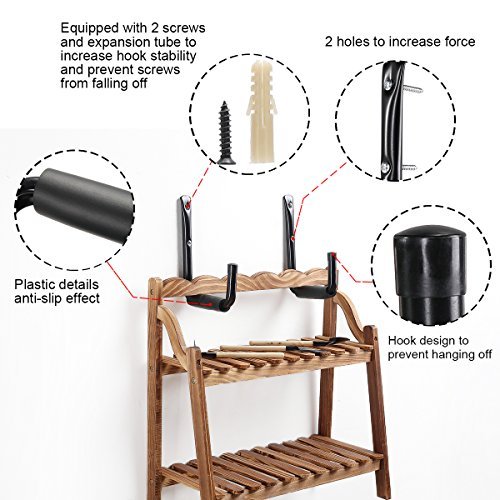 Equipped with 2 screws and expansion tube to increase hook stability and prevent screws from falling off

2 holes to increase force

Plastic details anti-slip effect

Hook design to prevent hanging off