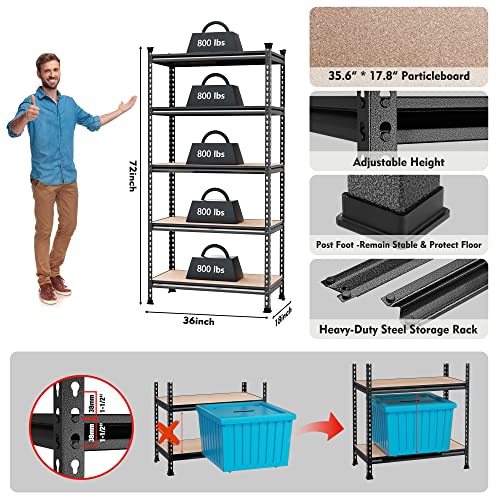 800 lbs
800 lbs
800 lbs
800 lbs
800 lbs
72inch
36inch
18inch

35.6" * 17.8" Particleboard

Adjustable Height

Post Foot -Remain Stable & Protect Floor

Heavy-Duty Steel Storage Rack

38mm
1-1/2"
38mm
1-1/2"