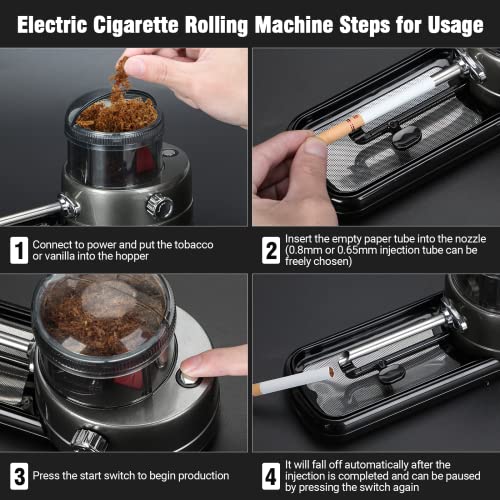 Electric Cigarette Rolling Machine Steps for Usage

1 Connect to power and put the tobacco or vanilla into the hopper

2 Insert the empty paper tube into the nozzle (0.8mm or 0.65mm injection tube can be freely chosen)

3 Press the start switch to begin production

4 It will fall off automatically after the injection is completed and can be paused by pressing the switch again