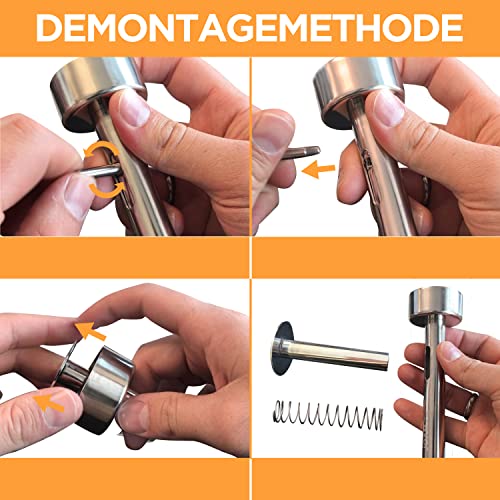 DEMONTAGEMETHODE