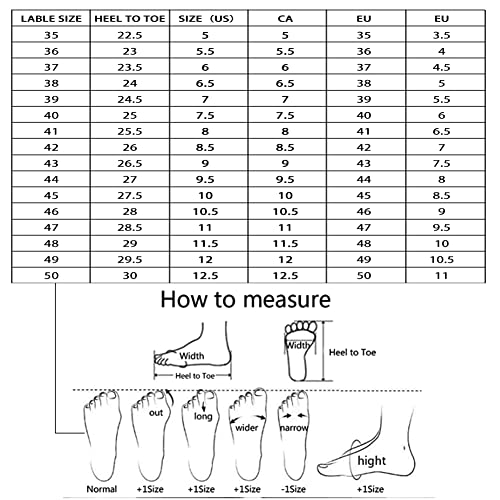 | LABLE SIZE | HEEL TO TOE | SIZE (US) | CA | EU | EU |
|---|---|---|---|---|---|
| 35 | 22.5 | 5 | 5 | 35 | 3.5 |
| 36 | 23 | 5.5 | 5.5 | 36 | 4 |
| 37 | 23.5 | 6 | 6 | 37 | 4.5 |
| 38 | 24 | 6.5 | 6.5 | 38 | 5 |
| 39 | 24.5 | 7 | 7 | 39 | 5.5 |
| 40 | 25 | 7.5 | 7.5 | 40 | 6 |
| 41 | 25.5 | 8 | 8 | 41 | 6.5 |
| 42 | 26 | 8.5 | 8.5 | 42 | 7 |
| 43 | 26.5 | 9 | 9 | 43 | 7.5 |
| 44 | 27 | 9.5 | 9.5 | 44 | 8 |
| 45 | 27.5 | 10 | 10 | 45 | 8.5 |
| 46 | 28 | 10.5 | 10.5 | 46 | 9 |
| 47 | 28.5 | 11 | 11 | 47 | 9.5 |
| 48 | 29 | 11.5 | 11.5 | 48 | 10 |
| 49 | 29.5 | 12 | 12 | 49 | 10.5 |
| 50 | 30 | 12.5 | 12.5 | 50 | 11 |

How to measure

Width
Heel to Toe
Width
Heel to Toe

out
long
wider
narrow
hight

Normal
+1Size
+1Size
+1Size
-1Size
+1Size