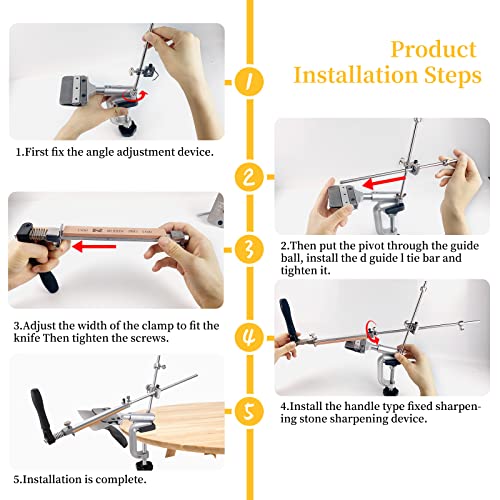 Product Installation Steps

1

1.First fix the angle adjustment device.

2

2.Then put the pivot through the guide ball, install the d guide l tie bar and tighten it.

3

3.Adjust the width of the clamp to fit the knife Then tighten the screws.

4

4.Install the handle type fixed sharpening stone sharpening device.

5

5.Installation is complete.