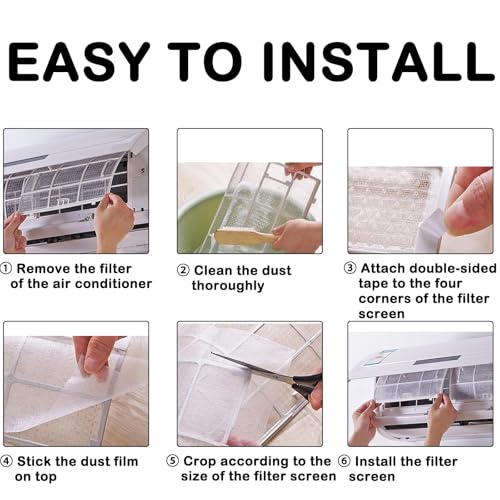 EASY TO INSTALL

① Remove the filter of the air conditioner

② Clean the dust thoroughly

③ Attach double-sided tape to the four corners of the filter screen

④ Stick the dust film on top

⑤ Crop according to the size of the filter screen

⑥ Install the filter screen