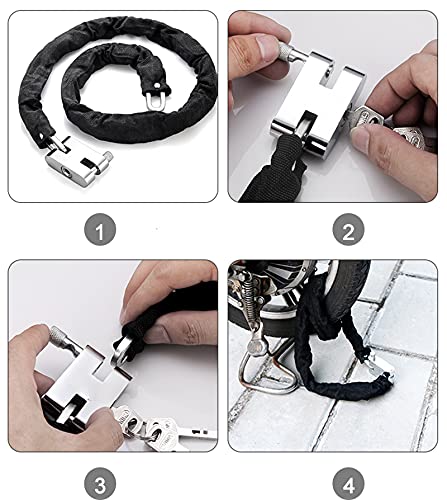 1

2

3

4