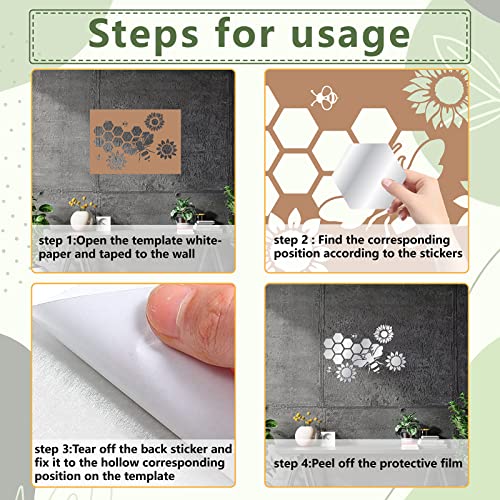 Steps for usage

step 1:Open the template white-paper and taped to the wall

step 2 : Find the corresponding position according to the stickers

step 3:Tear off the back sticker and fix it to the hollow corresponding position on the template

step 4:Peel off the protective film