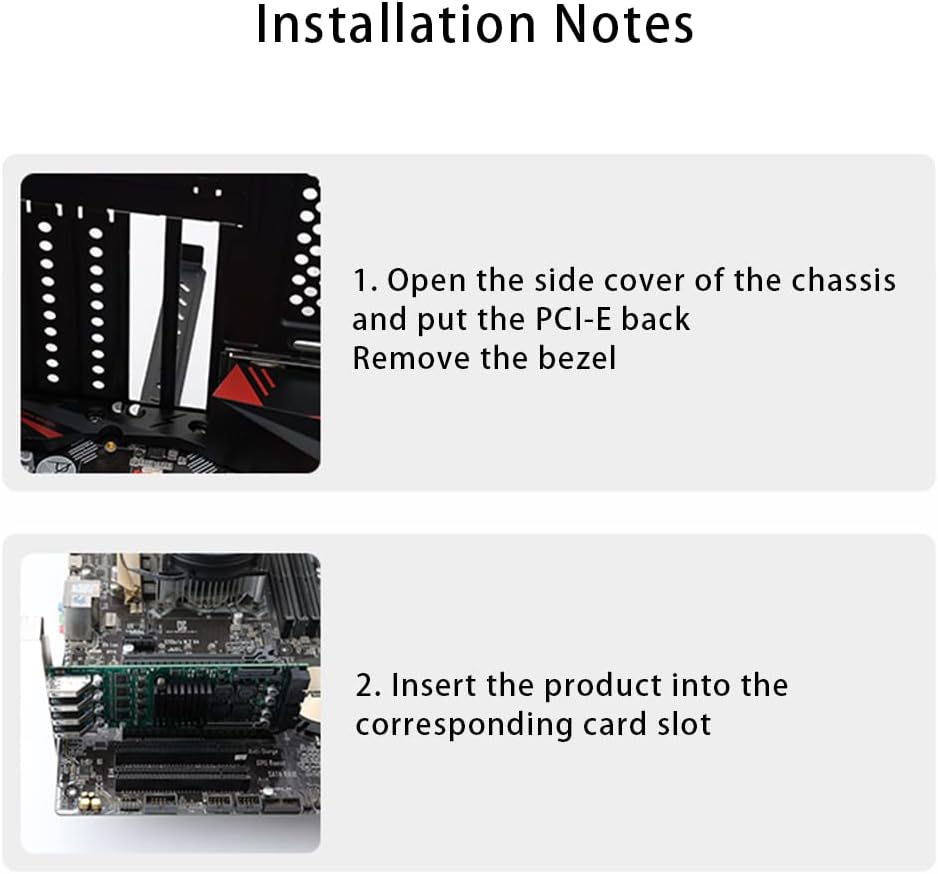 Installation Notes

1. Open the side cover of the chassis and put the PCI-E back
Remove the bezel

2. Insert the product into the corresponding card slot