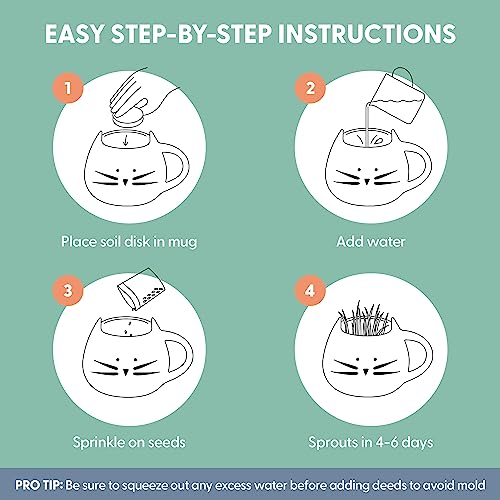 EASY STEP-BY-STEP INSTRUCTIONS

1

Place soil disk in mug

2

Add water

3

Sprinkle on seeds

4

Sprouts in 4-6 days

PRO TIP: Be sure to squeeze out any excess water before adding deeds to avoid mold