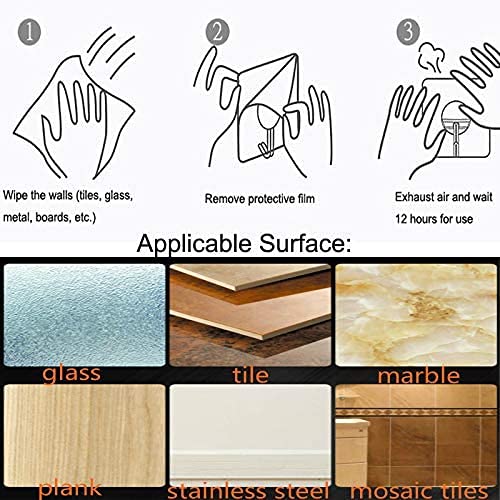 1

Wipe the walls (tiles, glass, metal, boards, etc.)

2

Remove protective film

3

Exhaust air and wait 12 hours for use

Applicable Surface:

glass

tile

marble

plank

stainless steel

mosaic tiles