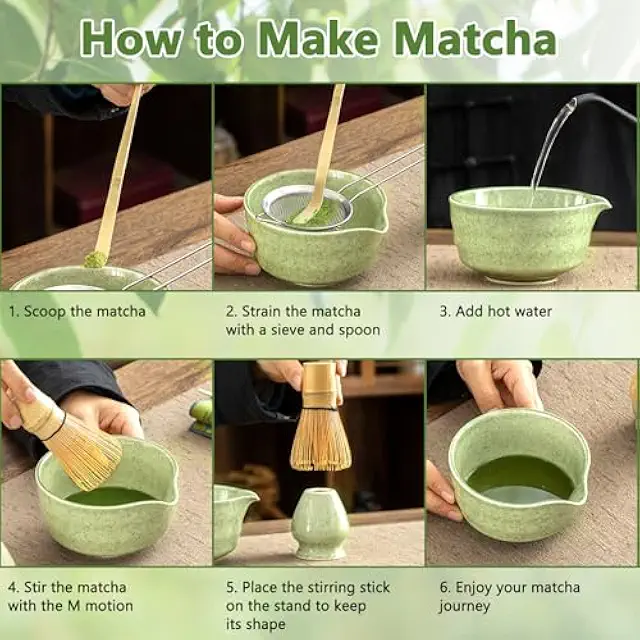 How to Make Matcha

1. Scoop the matcha

2. Strain the matcha with a sieve and spoon

3. Add hot water

4. Stir the matcha with the M motion

5. Place the stirring stick on the stand to keep its shape

6. Enjoy your matcha journey