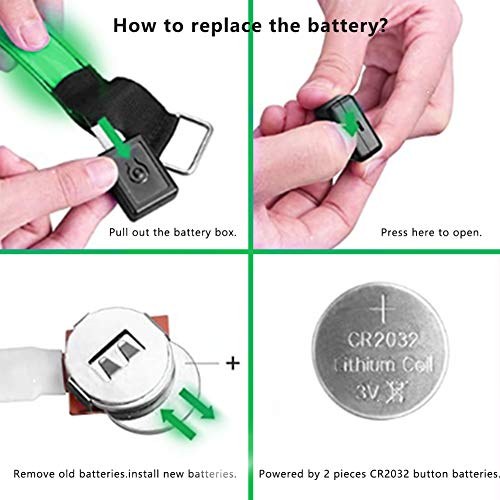 How to replace the battery?

Pull out the battery box.

Press here to open.

+

Remove old batteries.install new batteries.

+

CR2032

Lithium Cell

3V

Powered by 2 pieces CR2032 button batteries.