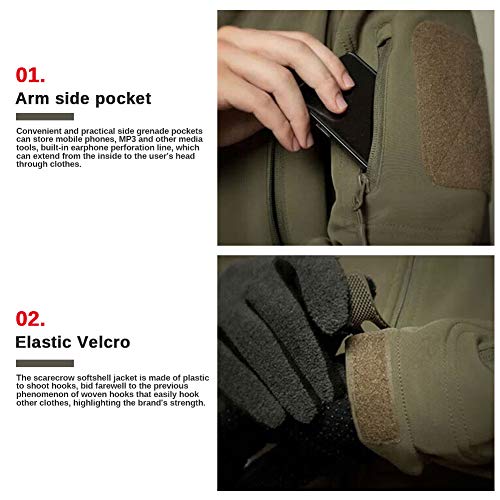 01.

Arm side pocket

Convenient and practical side grenade pockets can store mobile phones, MP3 and other media tools, built-in earphone perforation line, which can extend from the inside to the user's head through clothes.

02.

Elastic Velcro

The scarecrow softshell jacket is made of plastic to shoot hooks, bid farewell to the previous phenomenon of woven hooks that easily hook other clothes, highlighting the brand's strength.