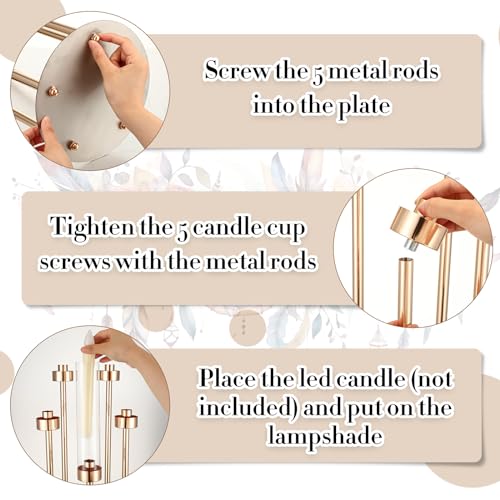 Screw the 5 metal rods into the plate

Tighten the 5 candle cup screws with the metal rods

Place the led candle (not included) and put on the lampshade