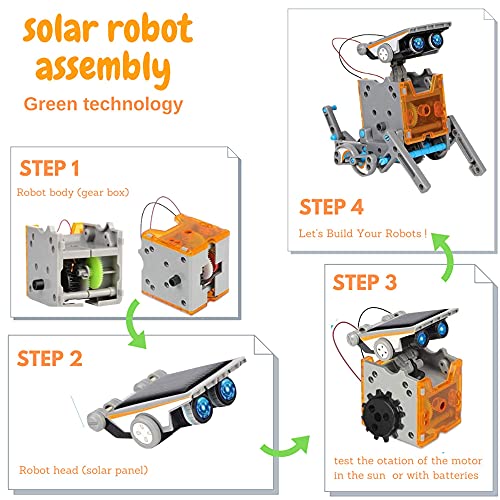 solar robot assembly
Green technology

STEP 1
Robot body (gear box)

STEP 2
Robot head (solar panel)

STEP 3
test the otation of the motor in the sun or with batteries

STEP 4
Let's Build Your Robots !