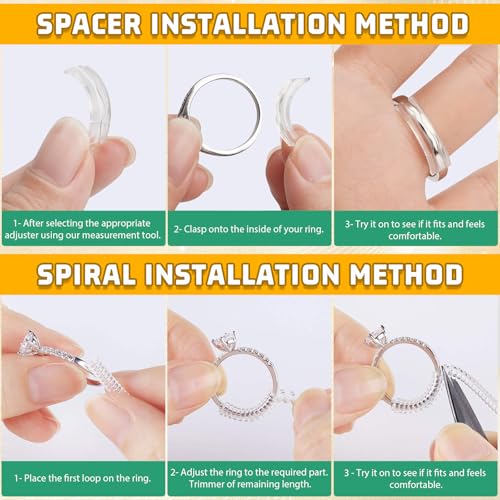 SPACER INSTALLATION METHOD

1- After selecting the appropriate adjuster using our measurement tool.

2- Clasp onto the inside of your ring.

3- Try it on to see if it fits and feels comfortable.

SPIRAL INSTALLATION METHOD

1- Place the first loop on the ring.

2- Adjust the ring to the required part. Trimmer of remaining length.

3 - Try it on to see if it fits and feels comfortable.