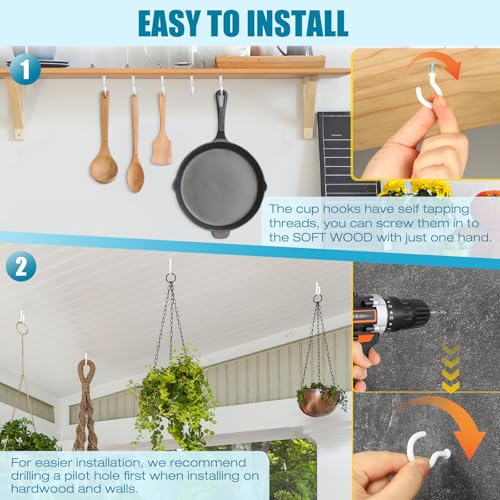 EASY TO INSTALL

1

The cup hooks have self tapping threads, you can screw them in to the SOFT WOOD with just one hand.

2

For easier installation, we recommend drilling a pilot hole first when installing on hardwood and walls.