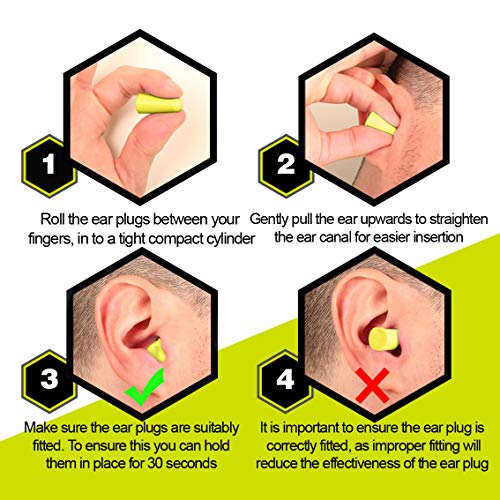 1

Roll the ear plugs between your fingers, in to a tight compact cylinder

2

Gently pull the ear upwards to straighten the ear canal for easier insertion

3

Make sure the ear plugs are suitably fitted. To ensure this you can hold them in place for 30 seconds

4

It is important to ensure the ear plug is correctly fitted, as improper fitting will reduce the effectiveness of the ear plug