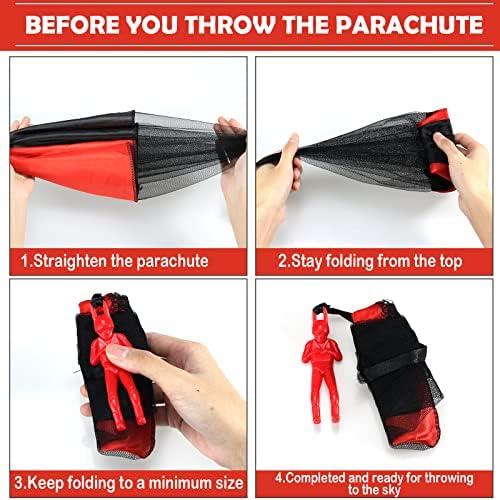 BEFORE YOU THROW THE PARACHUTE

1.Straighten the parachute

2.Stay folding from the top

3.Keep folding to a minimum size

4.Completed and ready for throwing to the sky