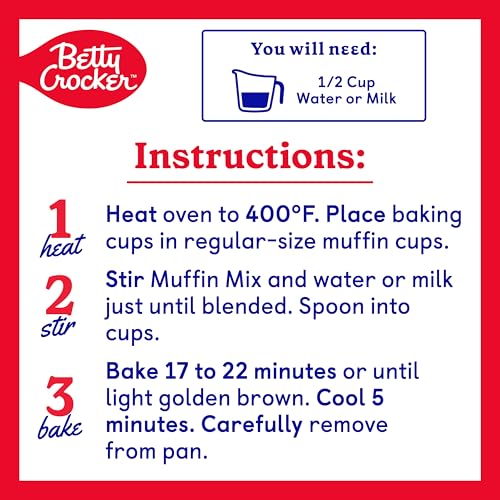 Betty Crocker™

You will need:

1/2 Cup Water or Milk

Instructions:

1 heat
Heat oven to 400°F. Place baking cups in regular-size muffin cups.

2 stir
Stir Muffin Mix and water or milk just until blended. Spoon into cups.

3 bake
Bake 17 to 22 minutes or until light golden brown. Cool 5 minutes. Carefully remove from pan.