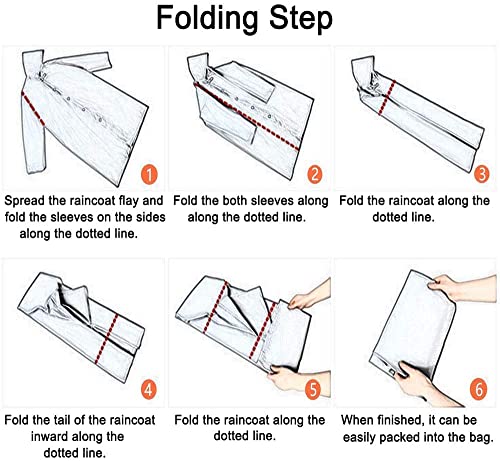 Folding Step

1
Spread the raincoat flay and fold the sleeves on the sides along the dotted line.

2
Fold the both sleeves along along the dotted line.

3
Fold the raincoat along the dotted line.

4
Fold the tail of the raincoat inward along the dotted line.

5
Fold the raincoat along the dotted line.

6
When finished, it can be easily packed into the bag.